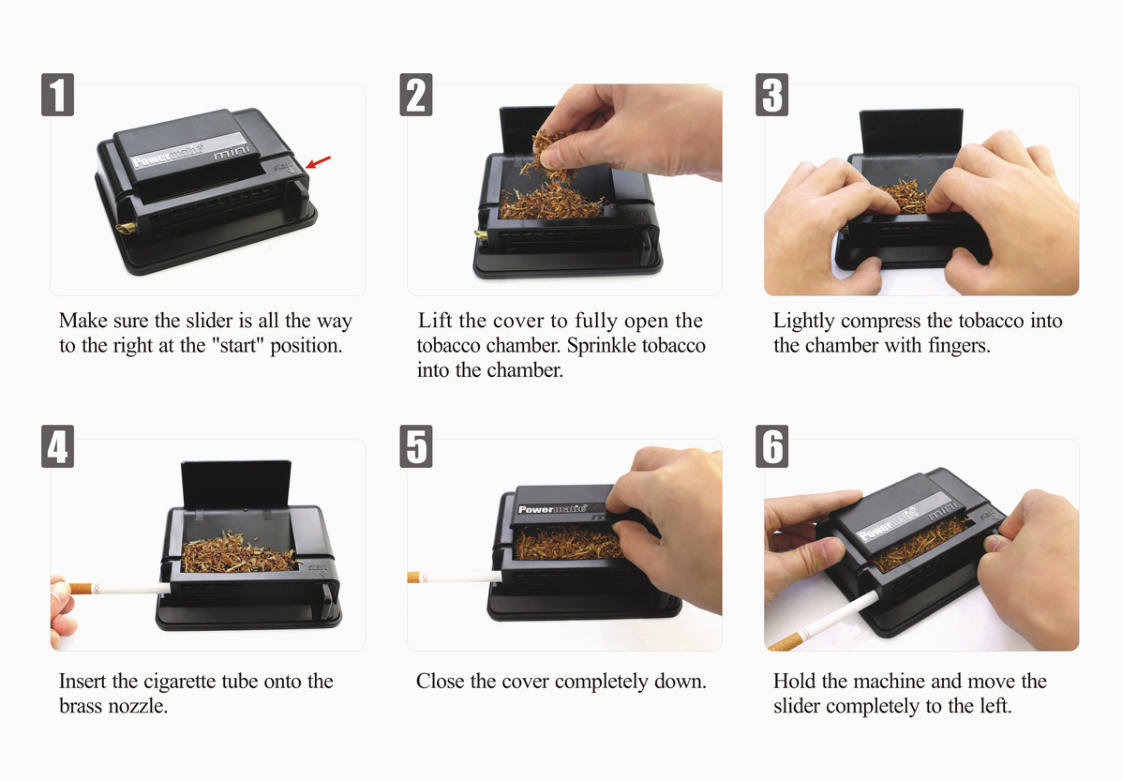 1

Powermatic mini

Make sure the slider is all the way to the right at the "start" position.

2

Lift the cover to fully open the tobacco chamber. Sprinkle tobacco into the chamber.

3

Lightly compress the tobacco into the chamber with fingers.

4

Insert the cigarette tube onto the brass nozzle.

5

Powermatic

Close the cover completely down.

6

Powermatic mini

Hold the machine and move the slider completely to the left.