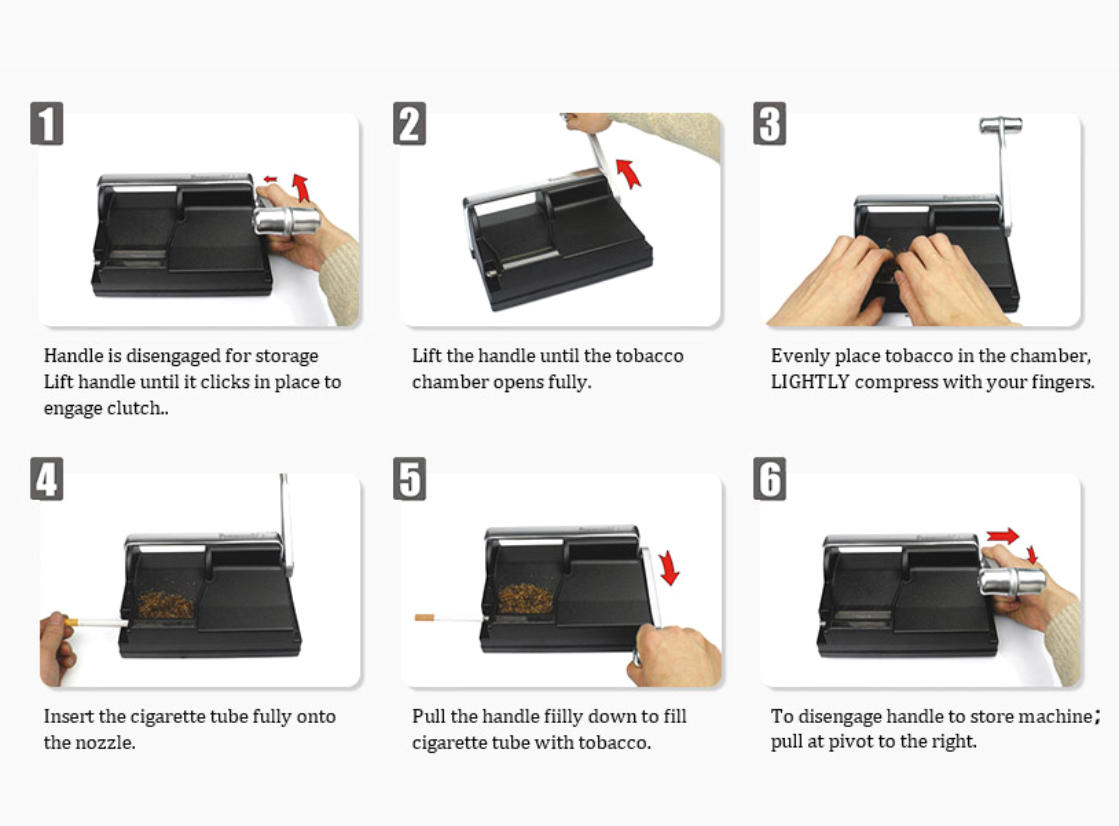 1

Handle is disengaged for storage Lift handle until it clicks in place to engage clutch..

2

Lift the handle until the tobacco chamber opens fully.

3

Evenly place tobacco in the chamber, LIGHTLY compress with your fingers.

4

Insert the cigarette tube fully onto the nozzle.

5

Pull the handle fiilly down to fill cigarette tube with tobacco.

6

To disengage handle to store machine; pull at pivot to the right.